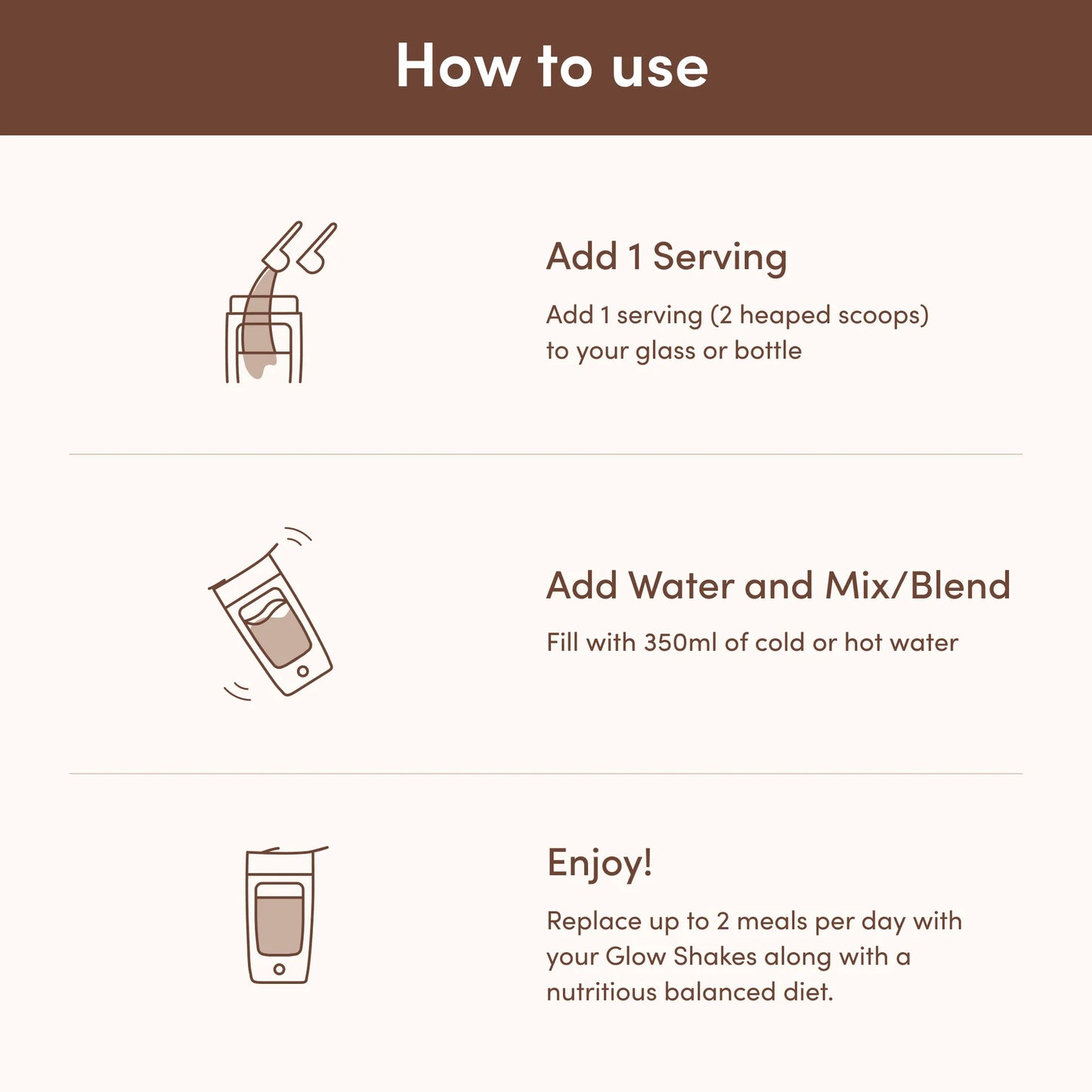 How to use

Add 1 Serving

Add 1 serving (2 heaped scoops) to your glass or bottle

Add Water and Mix/Blend

Fill with 350ml of cold or hot water

Enjoy!

Replace up to 2 meals per day with your Glow Shakes along with a nutritious balanced diet.